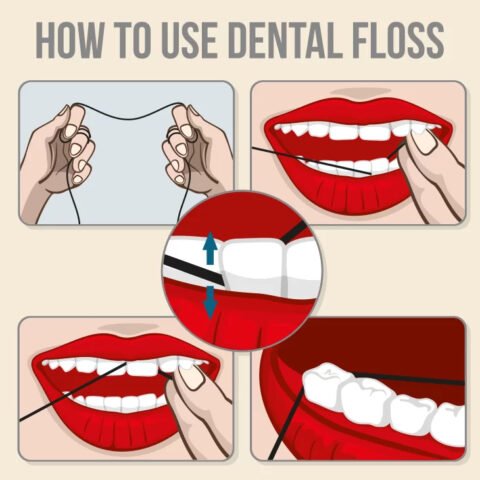 HOW TO USE DENTAL FLOSS